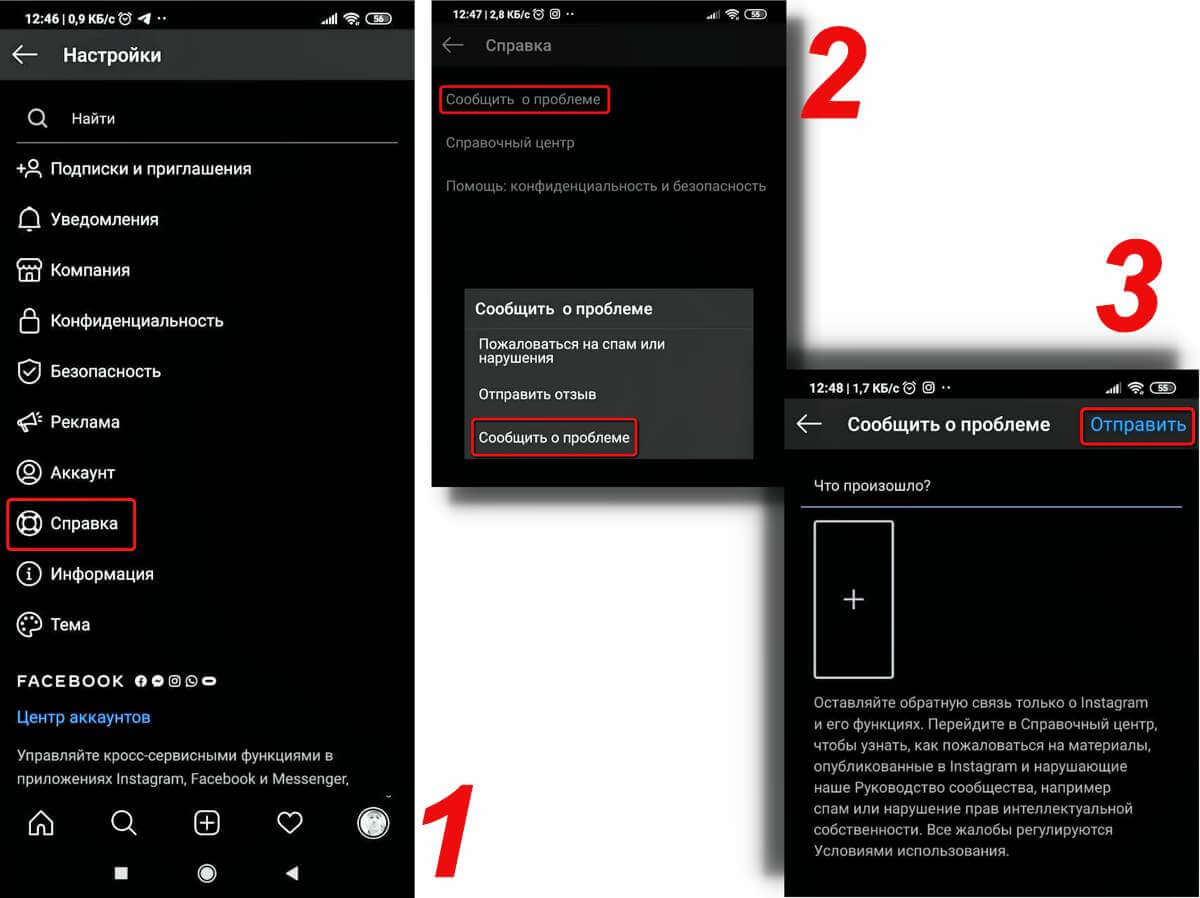 12:46 | 0,9 КБ/с
56
Настройки
Найти
Подписки и приглашения
Уведомления
Компания
Конфиденциальность
Безопасность
Реклама
Аккаунт
Справка
Информация
Тема
FACEBOOK
Центр аккаунтов
Управляйте кросс-сервисными функциями в приложениях Instagram, Facebook и Messenger,

1

12:47 | 2,8 КБ/с
56
Справка
Сообщить о проблеме
Справочный центр
Помощь: конфиденциальность и безопасность
Сообщить о проблеме
Пожаловаться на спам или нарушения
Отправить отзыв
Сообщить о проблеме

2

3

12:48 | 1,7 КБ/с
55
Сообщить о проблеме
Отправить
Что произошло?
+
Оставляйте обратную связь только о Instagram и его функциях. Перейдите в Справочный центр, чтобы узнать, как пожаловаться на материалы, опубликованные в Instagram и нарушающие наше Руководство сообщества, например спам или нарушение прав интеллектуальной собственности. Все жалобы регулируются Условиями использования.